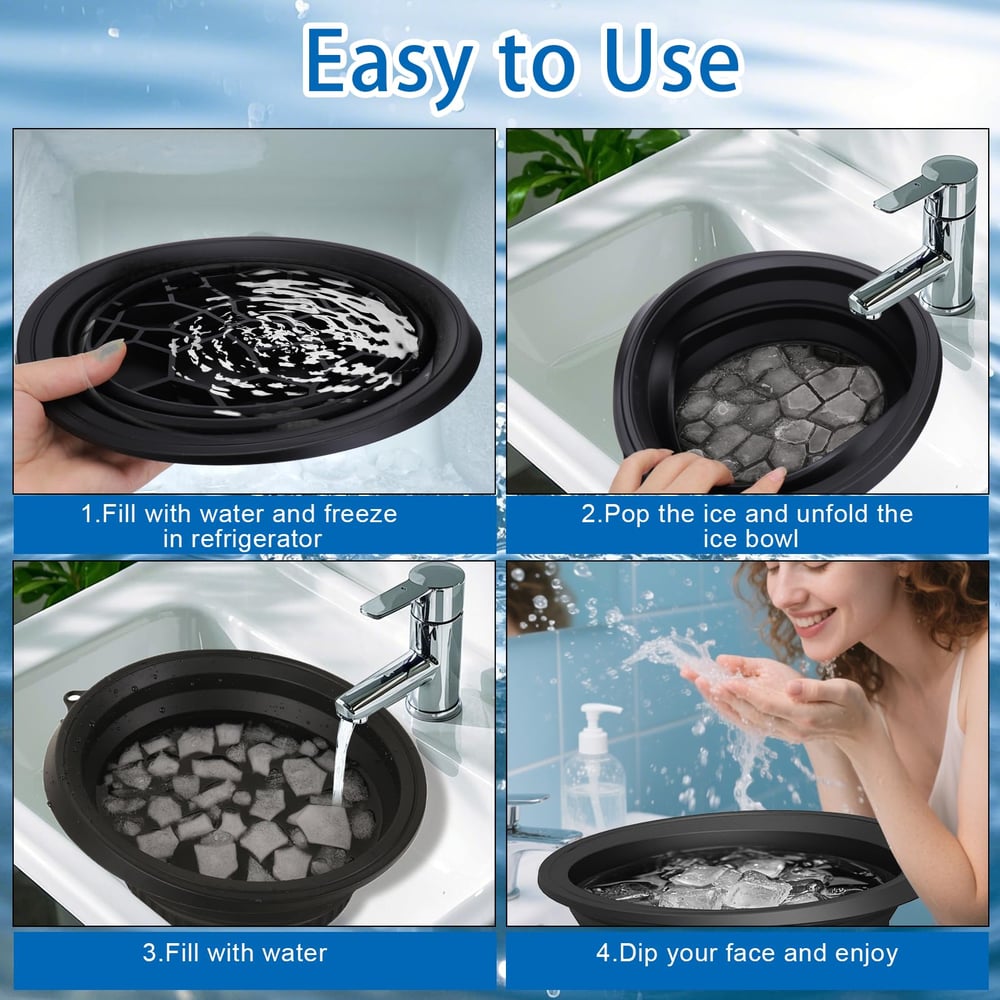 Easy to Use

1.Fill with water and freeze in refrigerator

2.Pop the ice and unfold the ice bowl

3.Fill with water

4.Dip your face and enjoy