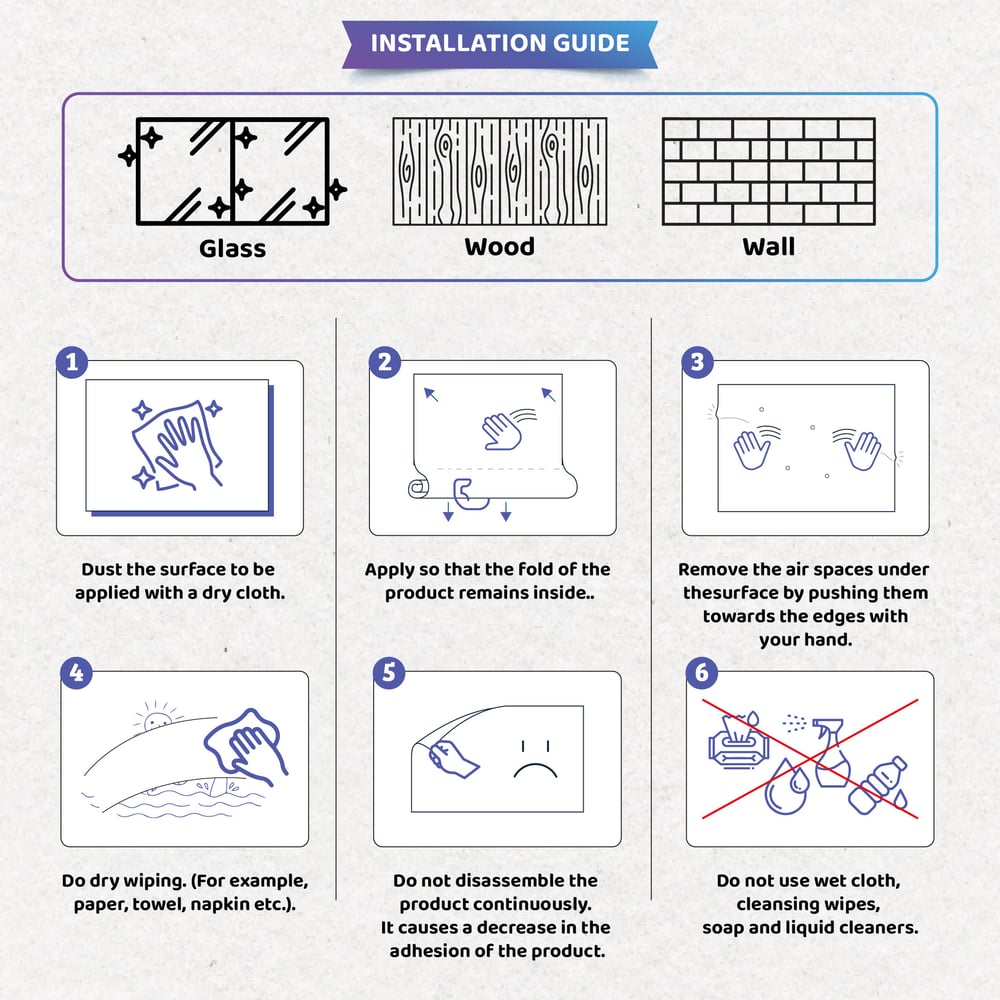 INSTALLATION GUIDE

Glass

Wood

Wall

1

Dust the surface to be applied with a dry cloth.

2

Apply so that the fold of the product remains inside..

3

Remove the air spaces under thesurface by pushing them towards the edges with your hand.

4

Do dry wiping. (For example, paper, towel, napkin etc.).

5

Do not disassemble the product continuously. It causes a decrease in the adhesion of the product.

6

Do not use wet cloth, cleansing wipes, soap and liquid cleaners.