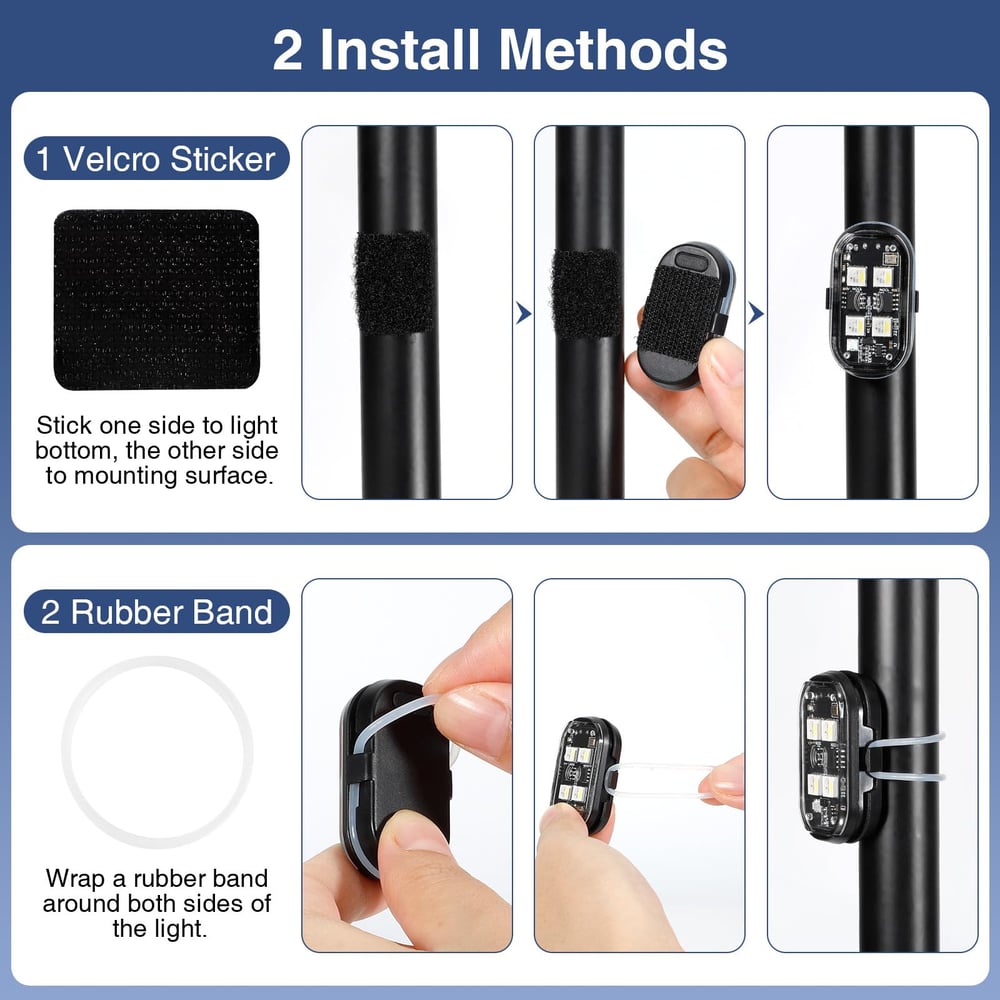 2 Install Methods

1 Velcro Sticker

Stick one side to light bottom, the other side to mounting surface.

2 Rubber Band

Wrap a rubber band around both sides of the light.