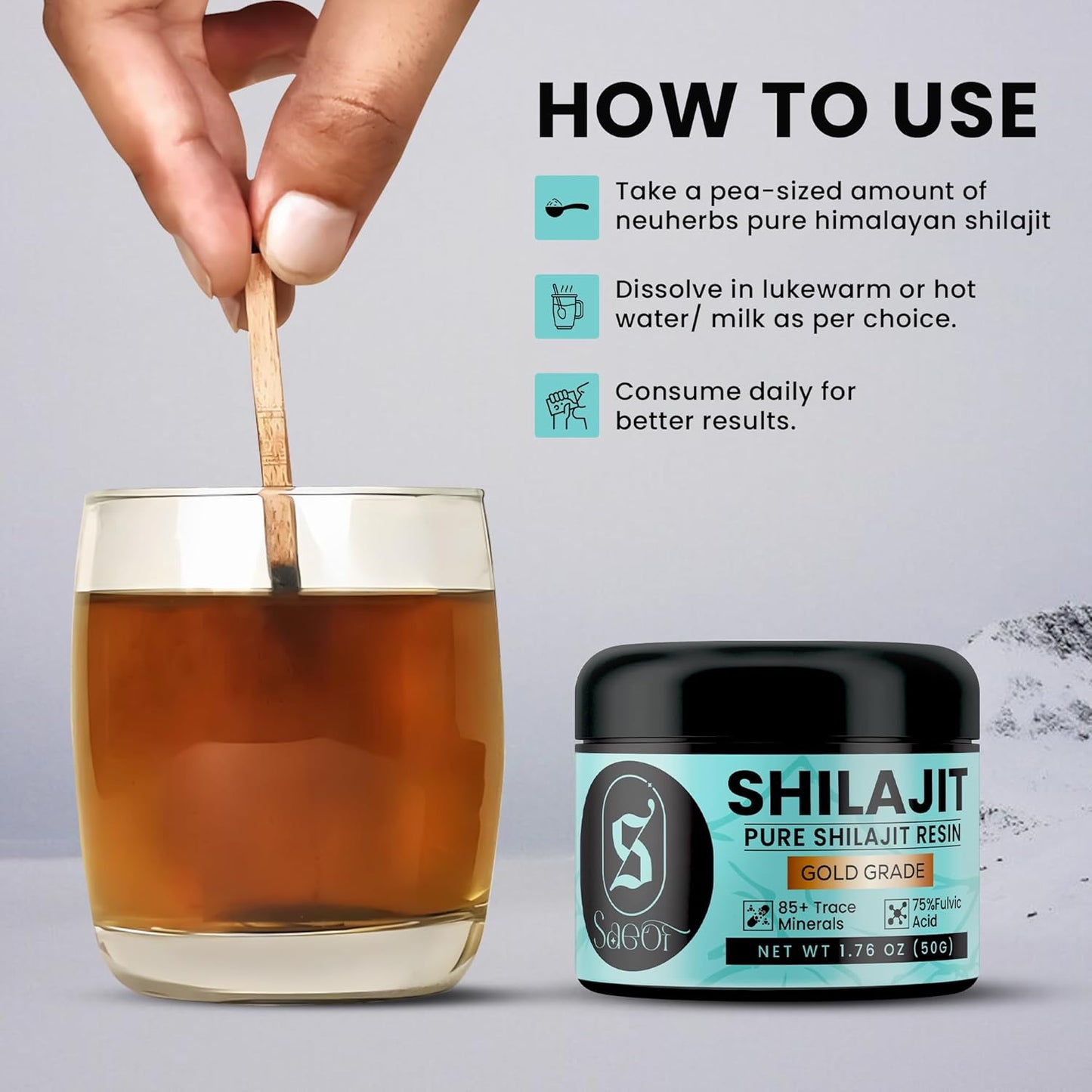 HOW TO USE

Take a pea-sized amount of neuherbs pure himalayan shilajit

Dissolve in lukewarm or hot water/ milk as per choice.

Consume daily for better results.

S
Saeor

SHILAJIT
PURE SHILAJIT RESIN
GOLD GRADE
85+ Trace Minerals
75%Fulvic Acid
NET WT 1.76 OZ (50G)