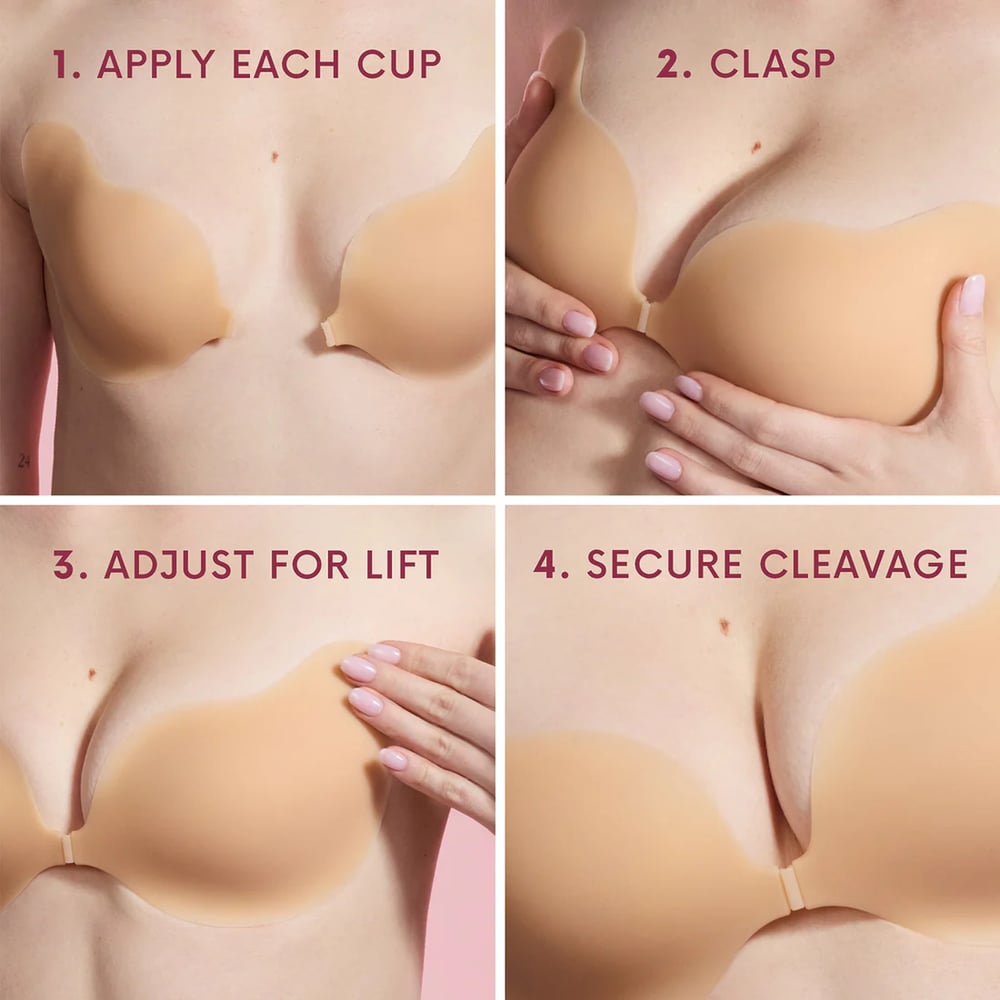 1. APPLY EACH CUP

2. CLASP

3. ADJUST FOR LIFT

4. SECURE CLEAVAGE