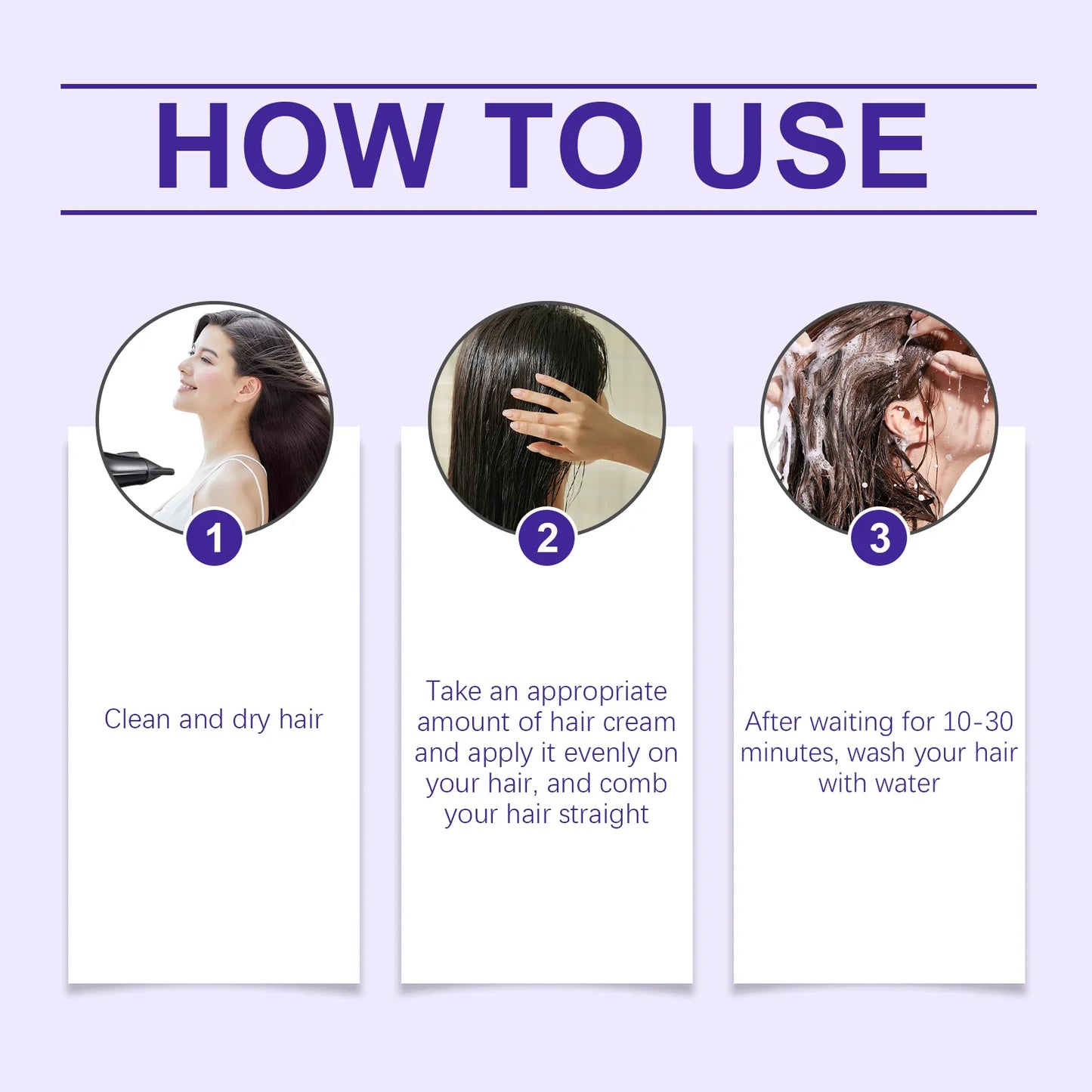 HOW TO USE

1

Clean and dry hair

2

Take an appropriate amount of hair cream and apply it evenly on your hair, and comb your hair straight

3

After waiting for 10-30 minutes, wash your hair with water