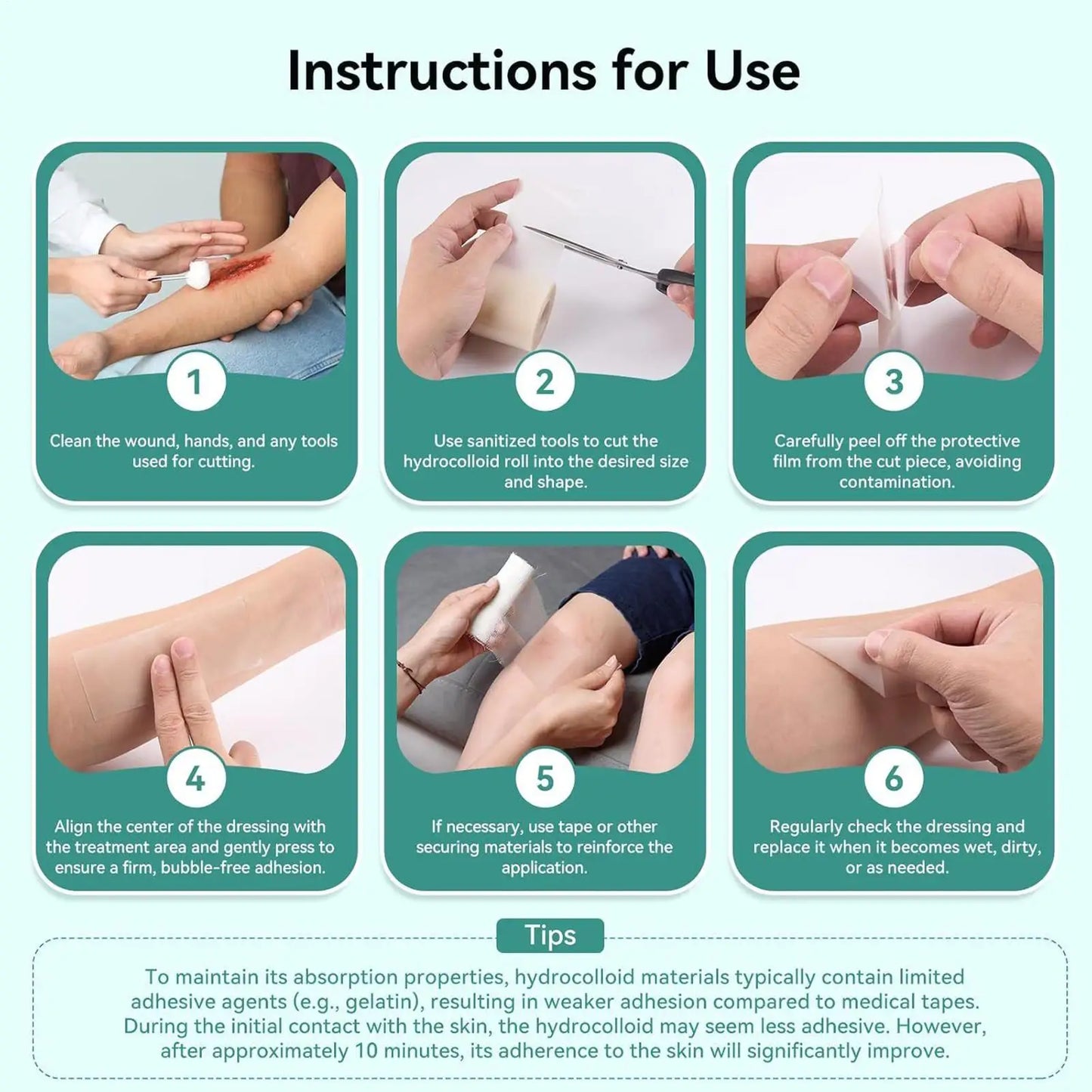 Instructions for Use

1

Clean the wound, hands, and any tools used for cutting.

2

Use sanitized tools to cut the hydrocolloid roll into the desired size and shape.

3

Carefully peel off the protective film from the cut piece, avoiding contamination.

4

Align the center of the dressing with the treatment area and gently press to ensure a firm, bubble-free adhesion.

5

If necessary, use tape or other securing materials to reinforce the application.

6

Regularly check the dressing and replace it when it becomes wet, dirty, or as needed.

Tips

To maintain its absorption properties, hydrocolloid materials typically contain limited adhesive agents (e.g., gelatin), resulting in weaker adhesion compared to medical tapes. During the initial contact with the skin, the hydrocolloid may seem less adhesive. However, after approximately 10 minutes, its adherence to the skin will significantly improve.