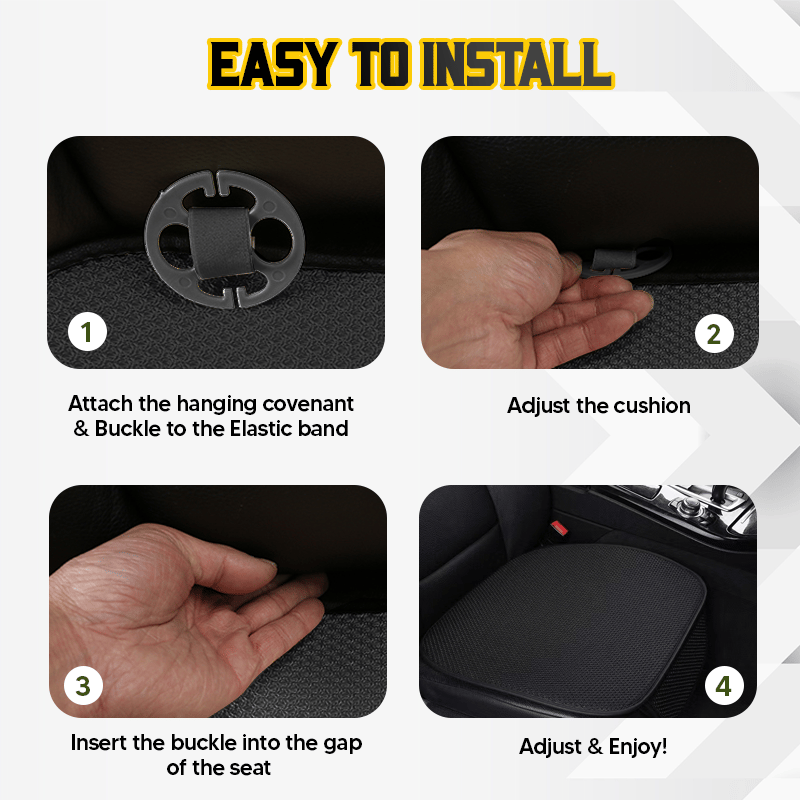 EASY TO INSTALL

1

Attach the hanging covenant & Buckle to the Elastic band

2

Adjust the cushion

3

Insert the buckle into the gap of the seat

4

Adjust & Enjoy!