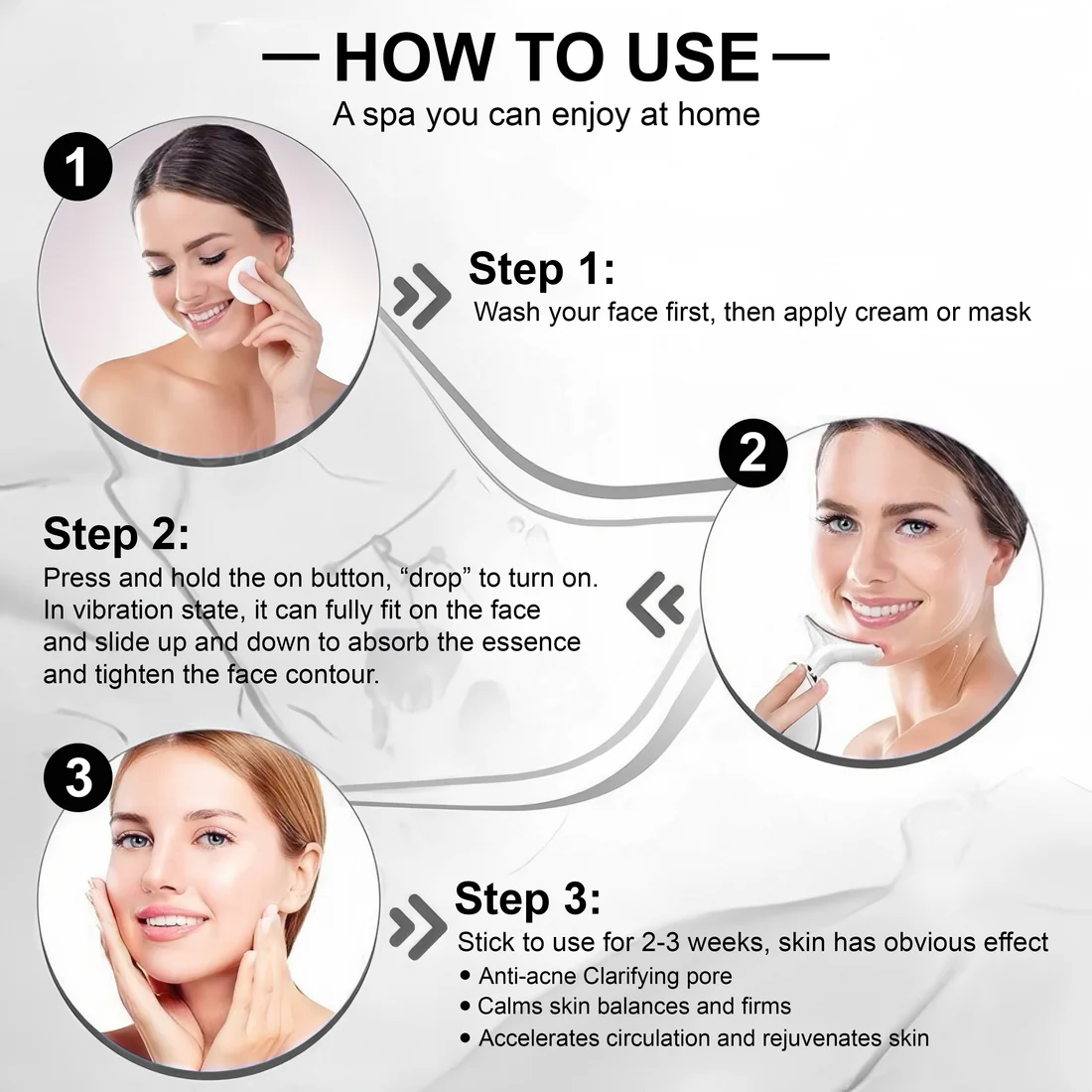 — HOW TO USE —
A spa you can enjoy at home

1

Step 1:
Wash your face first, then apply cream or mask

2

Step 2:
Press and hold the on button, “drop” to turn on. In vibration state, it can fully fit on the face and slide up and down to absorb the essence and tighten the face contour.

3

Step 3:
Stick to use for 2-3 weeks, skin has obvious effect
• Anti-acne Clarifying pore
• Calms skin balances and firms
• Accelerates circulation and rejuvenates skin